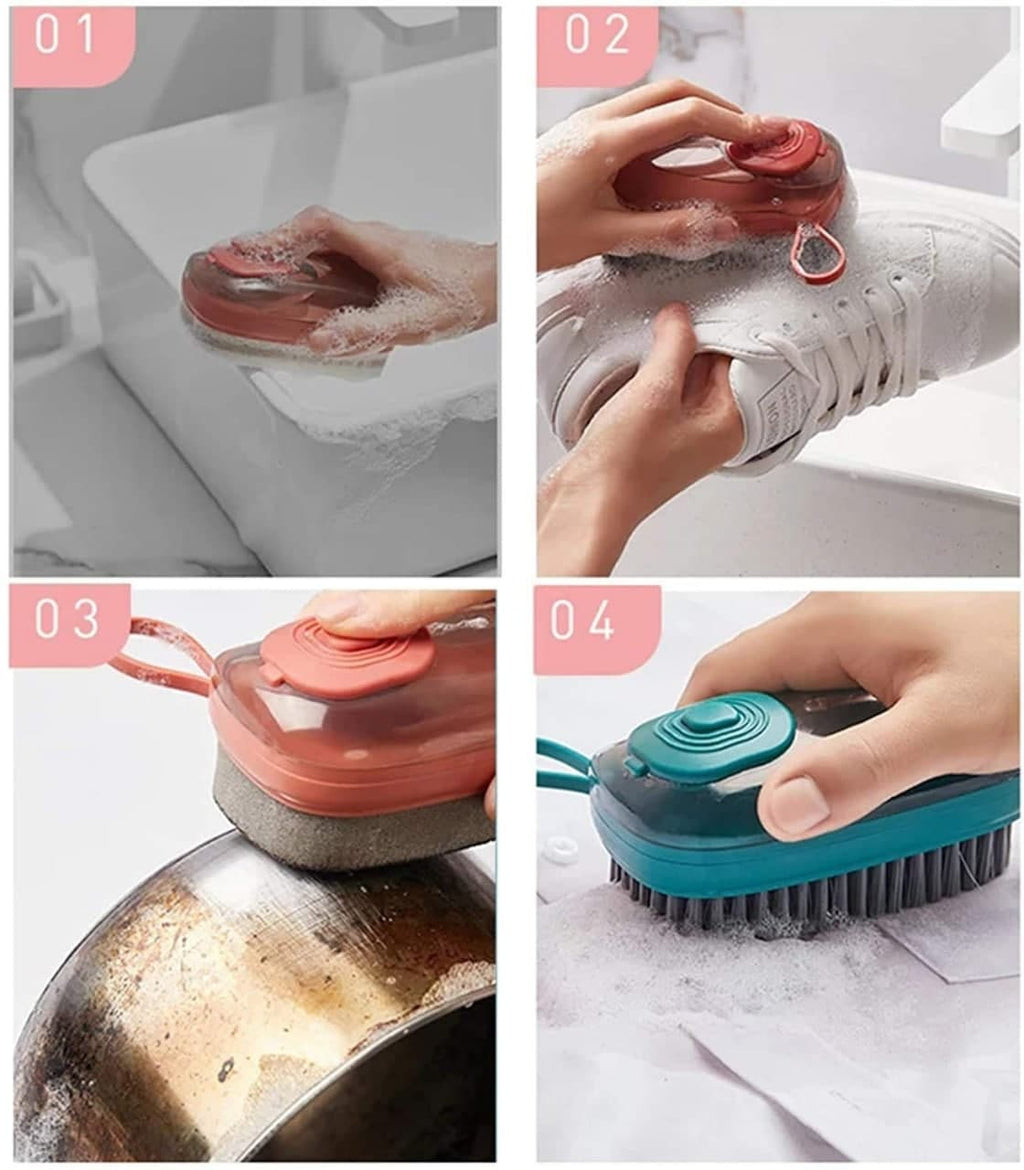 01

02

03

04