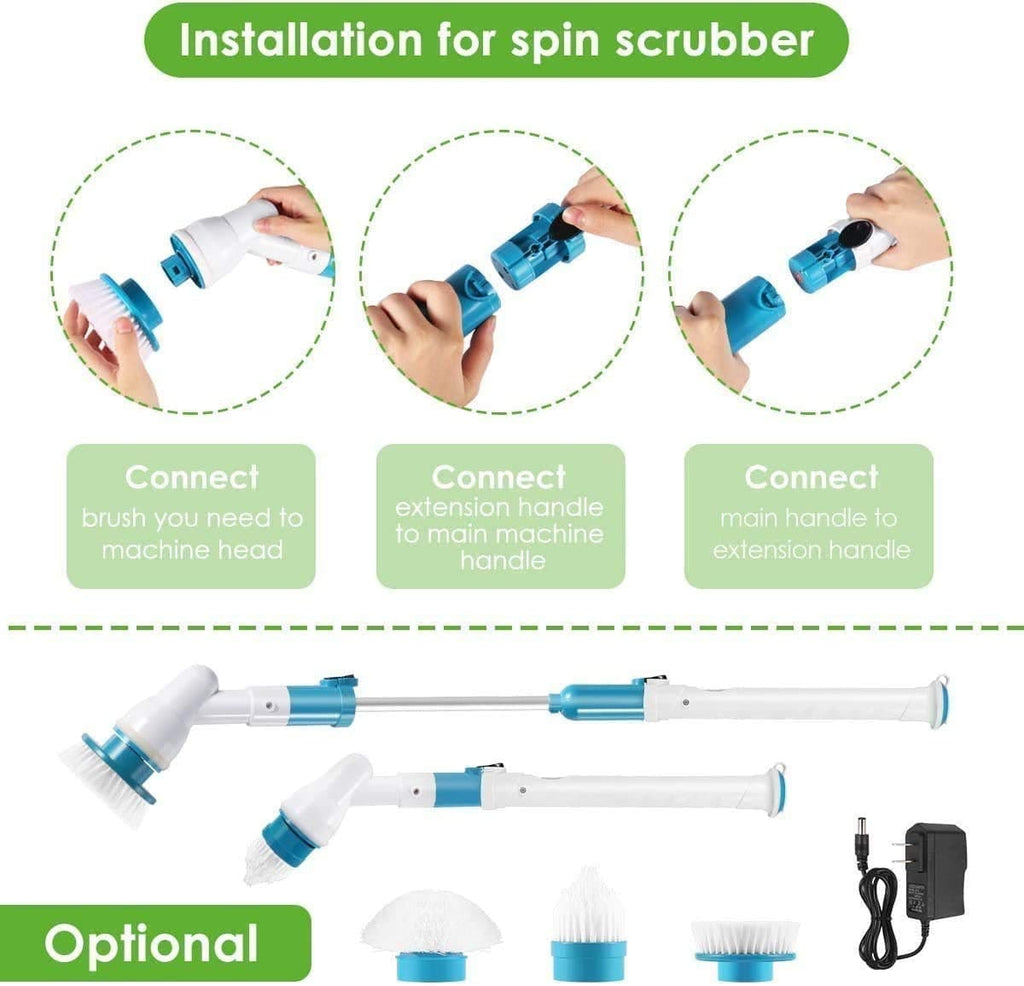 Installation for spin scrubber

Connect
brush you need to machine head

Connect
extension handle to main machine handle

Connect
main handle to extension handle

Optional