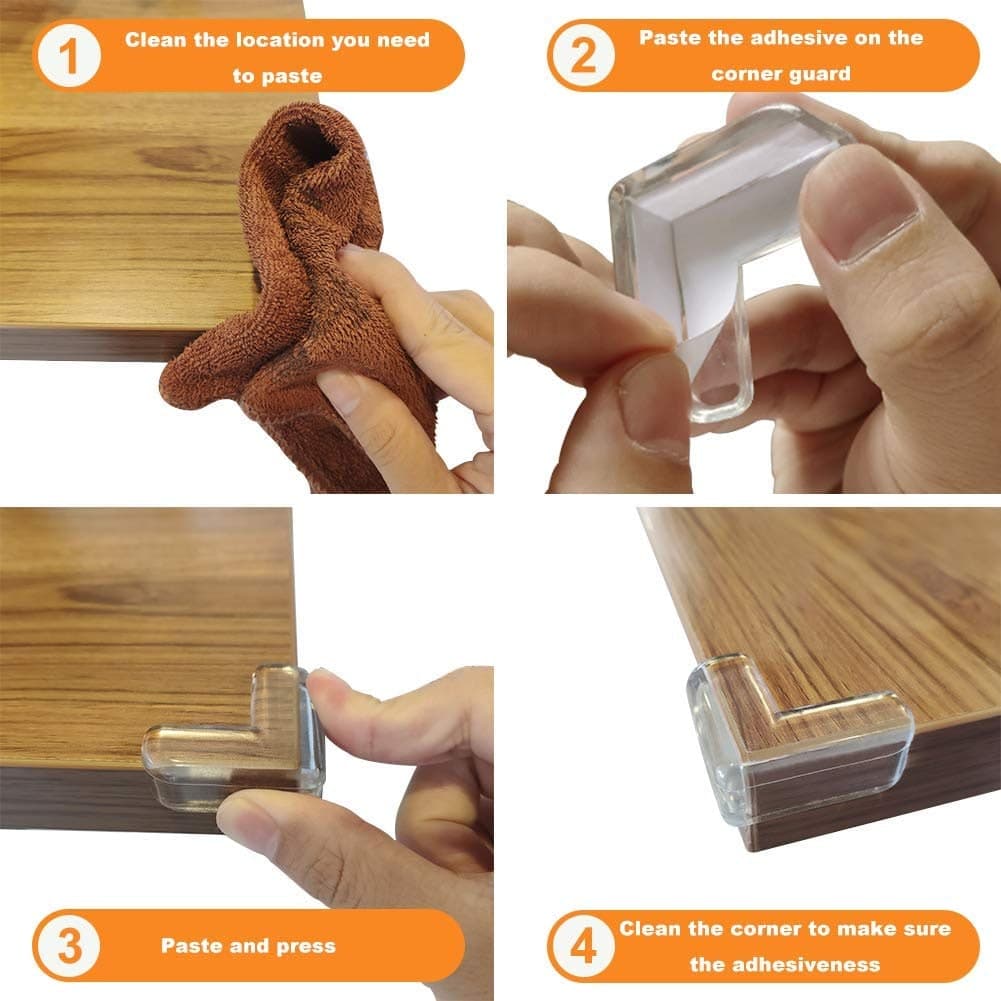 1 Clean the location you need to paste

2 Paste the adhesive on the corner guard

3 Paste and press

4 Clean the corner to make sure the adhesiveness