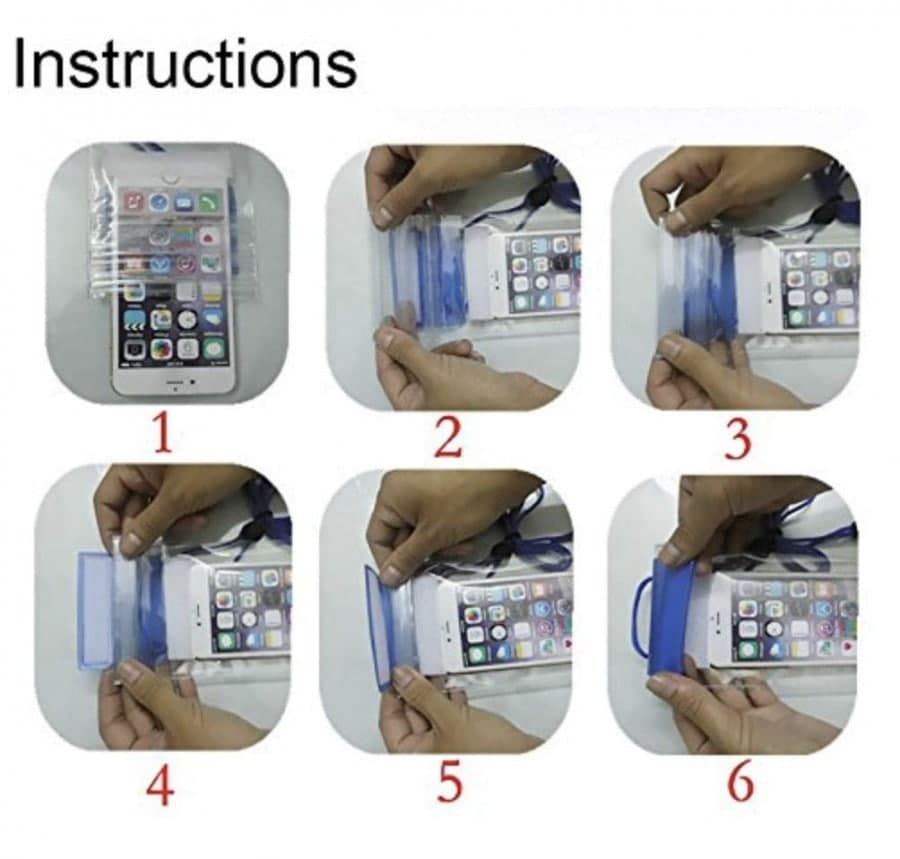 Instructions

1

2

3

4

5

6