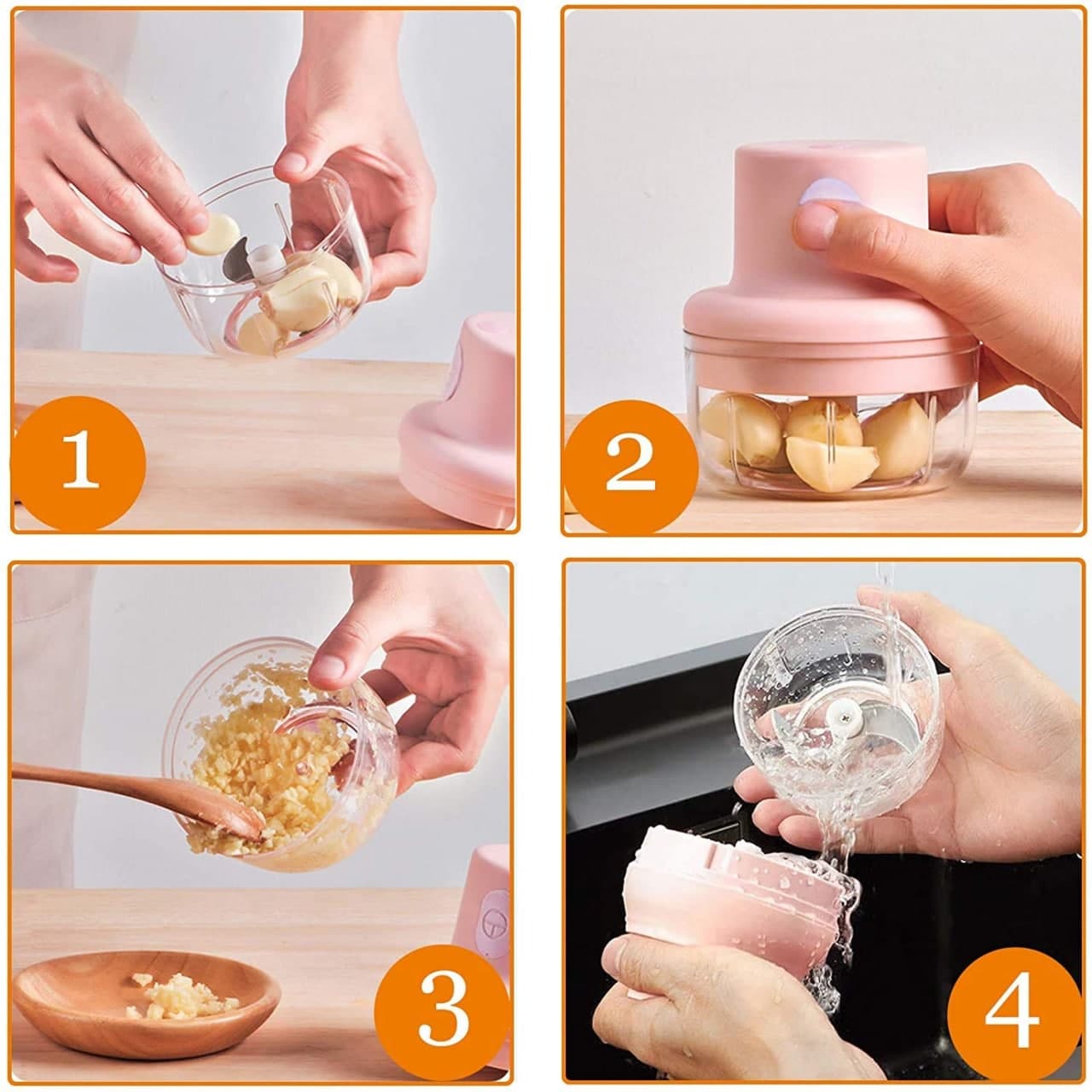 1

2

3

4