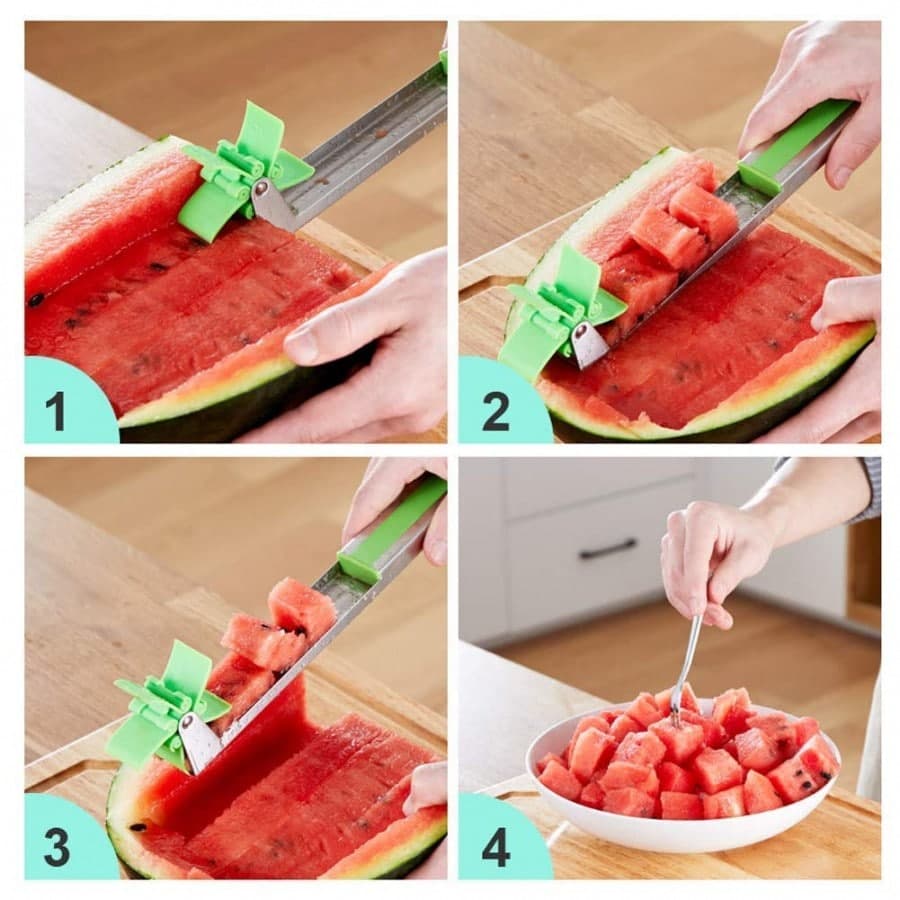 1

2

3

4