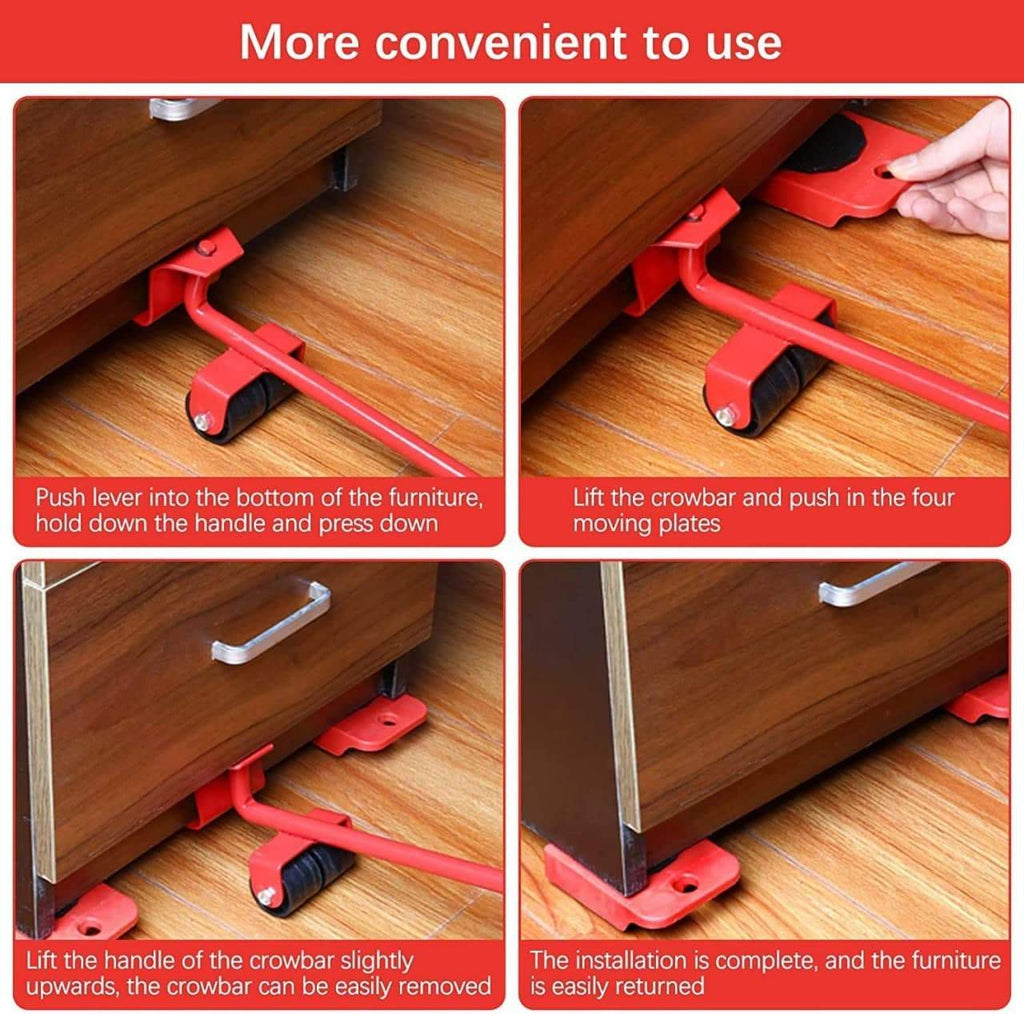 More convenient to use

Push lever into the bottom of the furniture, hold down the handle and press down

Lift the crowbar and push in the four moving plates

Lift the handle of the crowbar slightly upwards, the crowbar can be easily removed

The installation is complete, and the furniture is easily returned