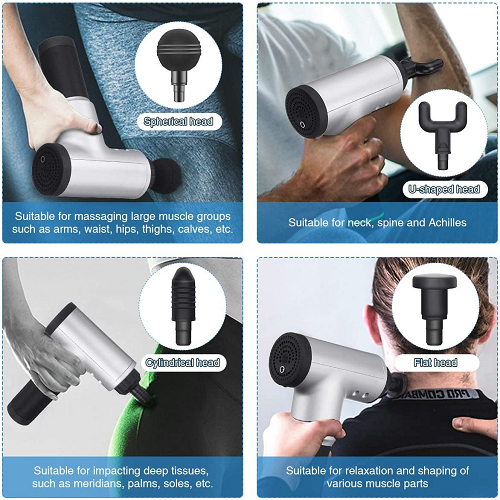 Spherical head

Suitable for massaging large muscle groups such as arms, waist, hips, thighs, calves, etc.

U-shaped head

Suitable for neck, spine and Achilles

Cylindrical head

Suitable for impacting deep tissues, such as meridians, palms, soles, etc.

Flat head

PRO COMBAT

Suitable for relaxation and shaping of various muscle parts