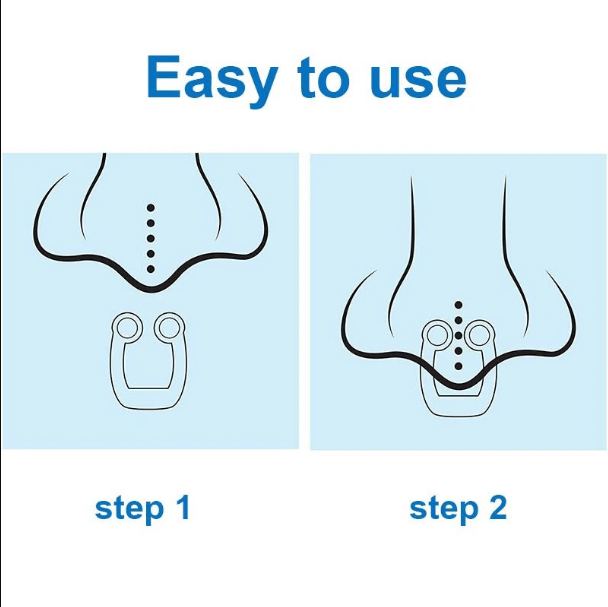 Easy to use

step 1

step 2