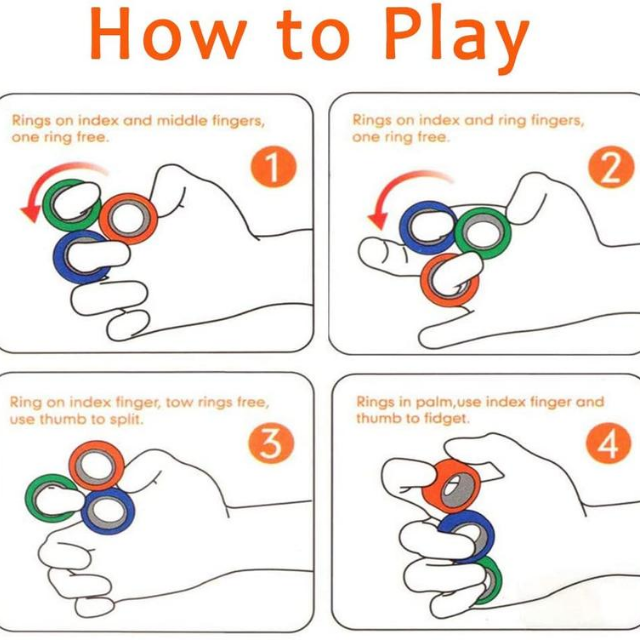 How to Play

Rings on index and middle fingers, one ring free.

1

Rings on index and ring fingers, one ring free.

2

Ring on index finger, tow rings free, use thumb to split.

3

Rings in palm,use index finger and thumb to fidget.

4